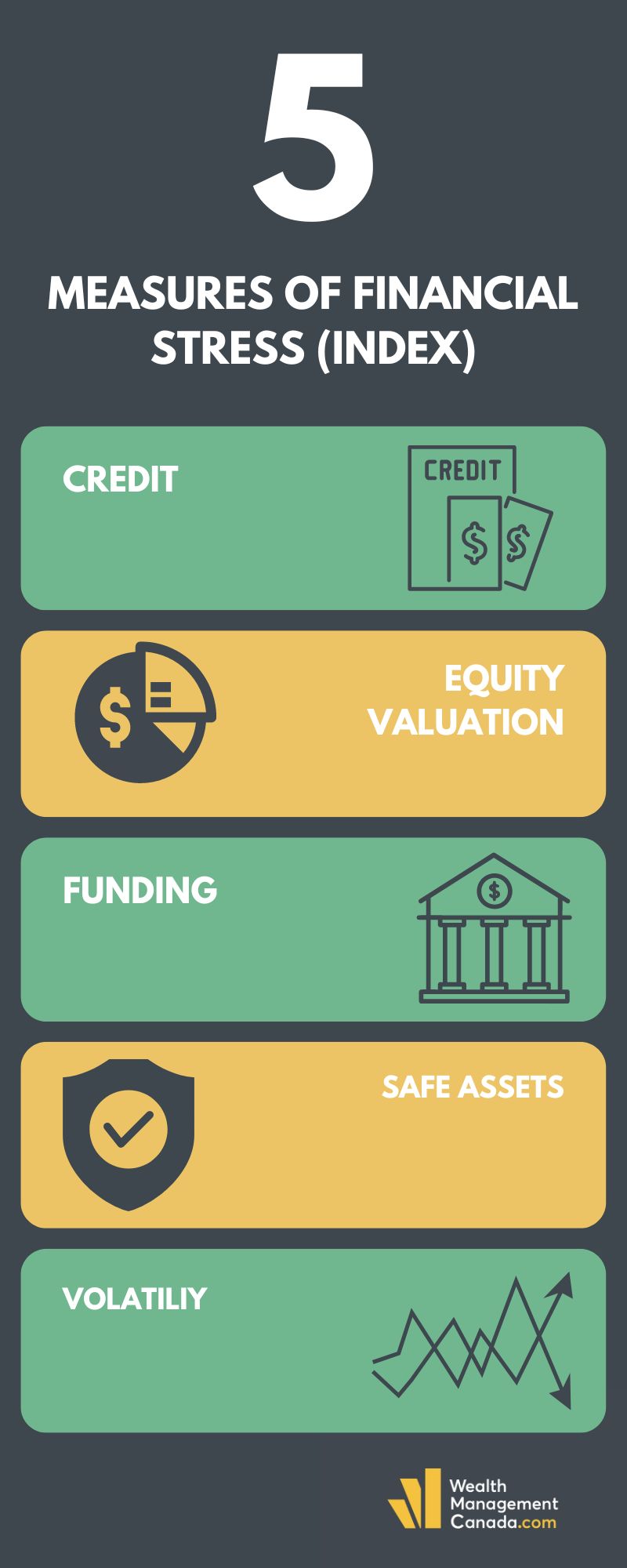 5

MEASURES OF FINANCIAL STRESS (INDEX)

CREDIT

CREDIT

$ $

$

EQUITY VALUATION

FUNDING

$

SAFE ASSETS

VOLATILIY

Wealth Management Canada.com