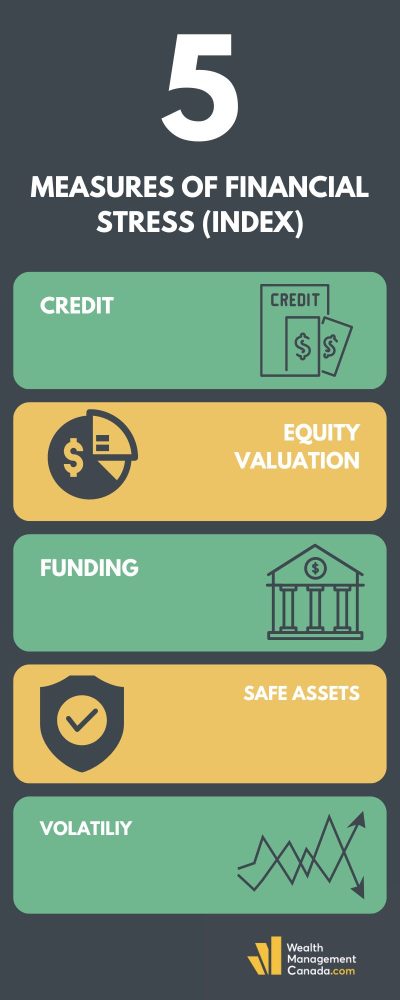 5

MEASURES OF FINANCIAL STRESS (INDEX)

CREDIT

CREDIT

$ $

$

EQUITY VALUATION

FUNDING

$

SAFE ASSETS

VOLATILIY

Wealth Management Canada.com