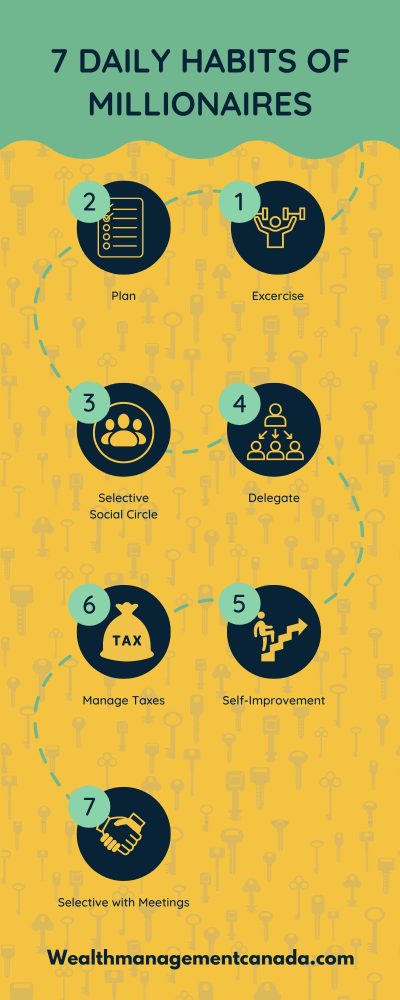 7 DAILY HABITS OF MILLIONAIRES

2
Plan

1
Excercise

3
Selective Social Circle

4
Delegate

6
TAX
Manage Taxes

5
Self-Improvement

7
Selective with Meetings

Wealthmanagementcanada.com