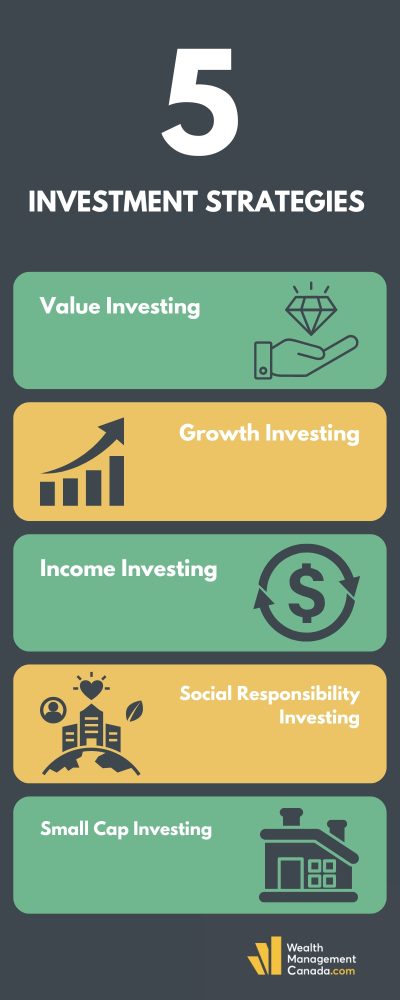 5

INVESTMENT STRATEGIES

Value Investing

Growth Investing

Income Investing

$

Social Responsibility Investing

Small Cap Investing

Wealth Management Canada.com