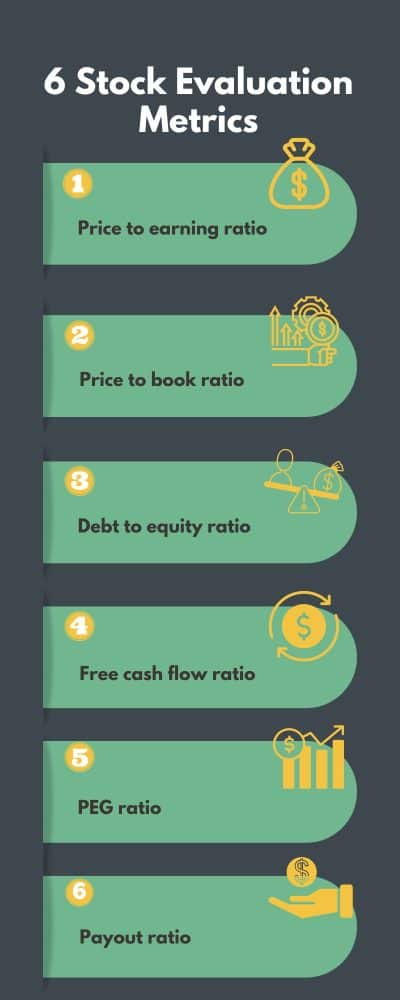 6 Stock Evaluation Metrics

1

Price to earning ratio

2

Price to book ratio

3

Debt to equity ratio

4

Free cash flow ratio

5

PEG ratio

6

Payout ratio