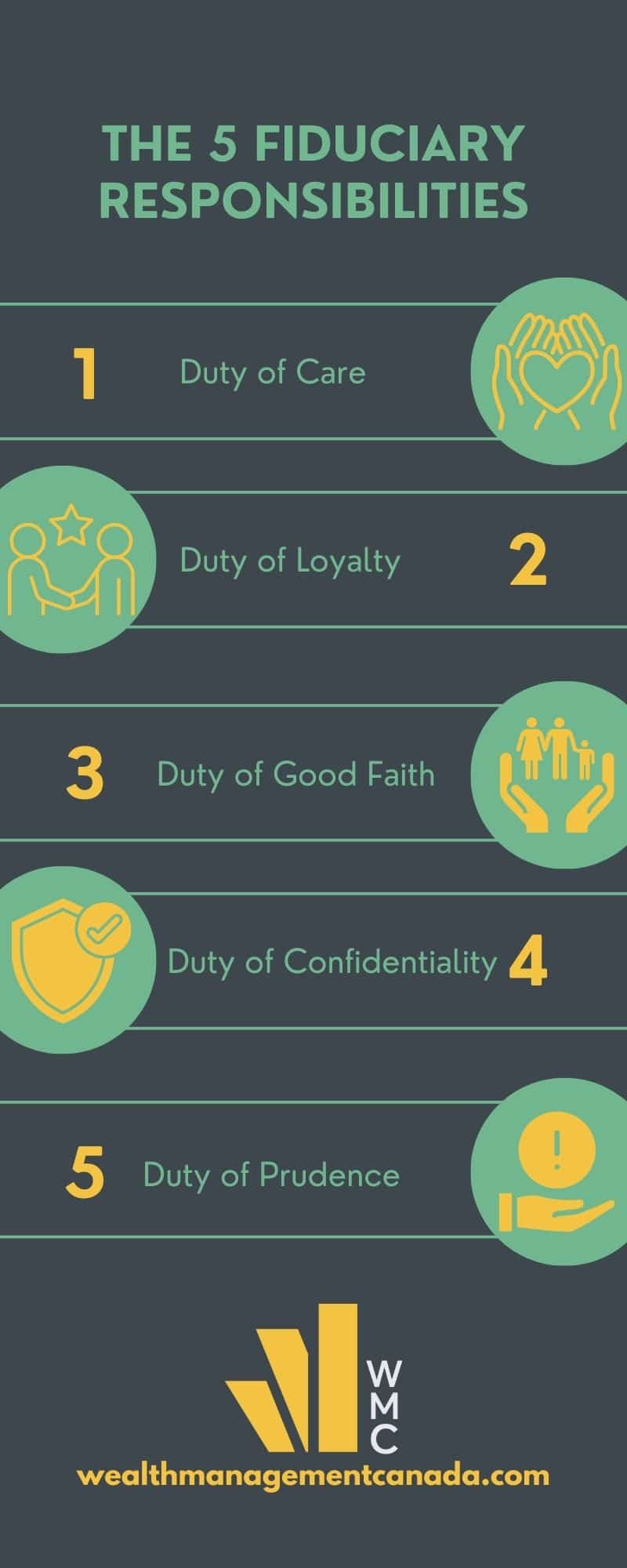 THE 5 FIDUCIARY RESPONSIBILITIES

1 Duty of Care

Duty of Loyalty 2

3 Duty of Good Faith

Duty of Confidentiality 4

5 Duty of Prudence

WMC

wealthmanagementcanada.com