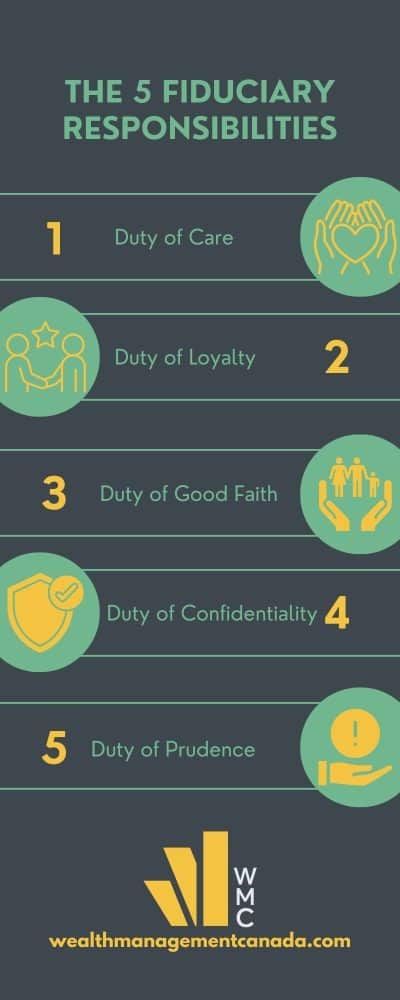 THE 5 FIDUCIARY RESPONSIBILITIES

1 Duty of Care

Duty of Loyalty 2

3 Duty of Good Faith

Duty of Confidentiality 4

5 Duty of Prudence

WMC

wealthmanagementcanada.com